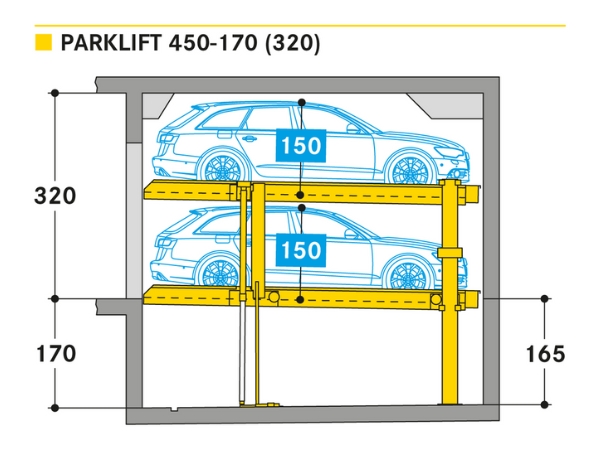 PARKLIFT 450-170 (320)

320

150

150

170

165